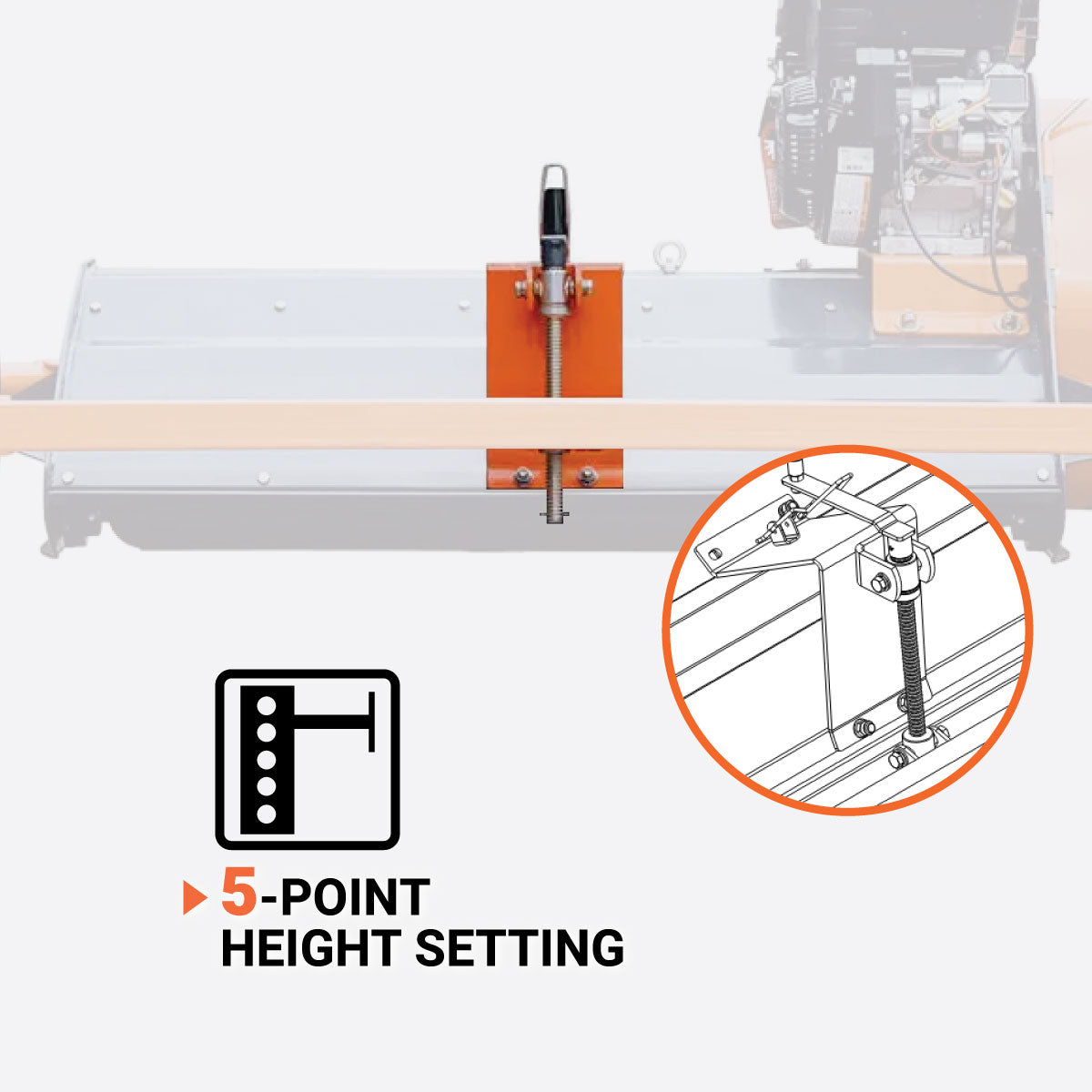 5-POINT HEIGHT SETTING