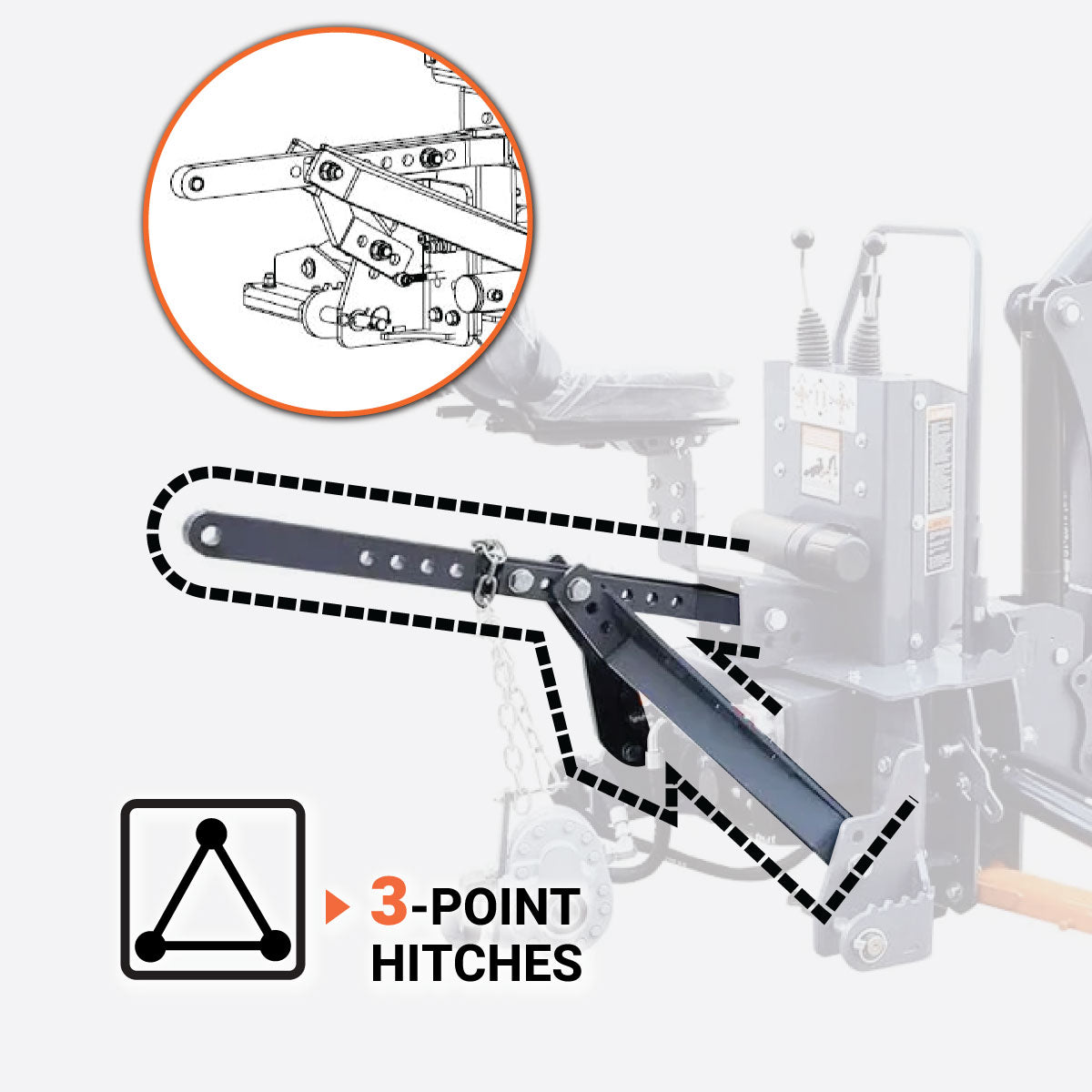 3-POINT HITCHES